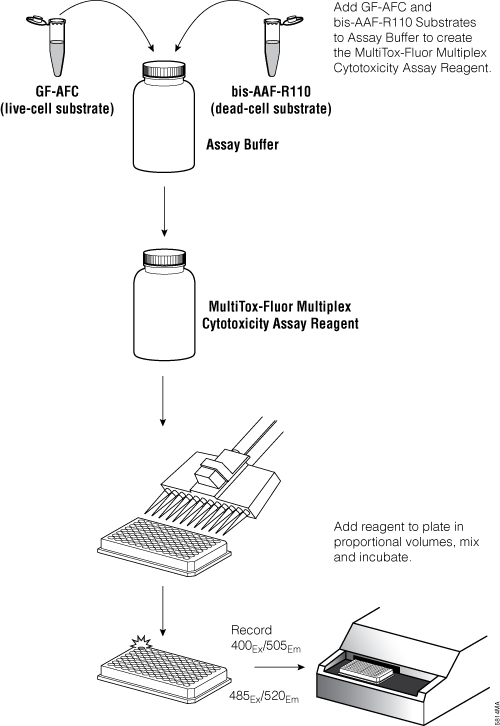 Add GF-AFC and bis-AAF-R110 Substrates to Assay Buffer to create the MultiTox-Fluor Multiplex Cytotoxicity Assay Reagent.

GF-AFC
(live-cell substrate)

bis-AAF-R110
(dead-cell substrate)

Assay Buffer

MultiTox-Fluor Multiplex Cytotoxicity Assay Reagent

Add reagent to plate in proportional volumes, mix and incubate.

Record
$400_{Ex}/505_{Em}$

$485_{Ex}/520_{Em}$

5814MA